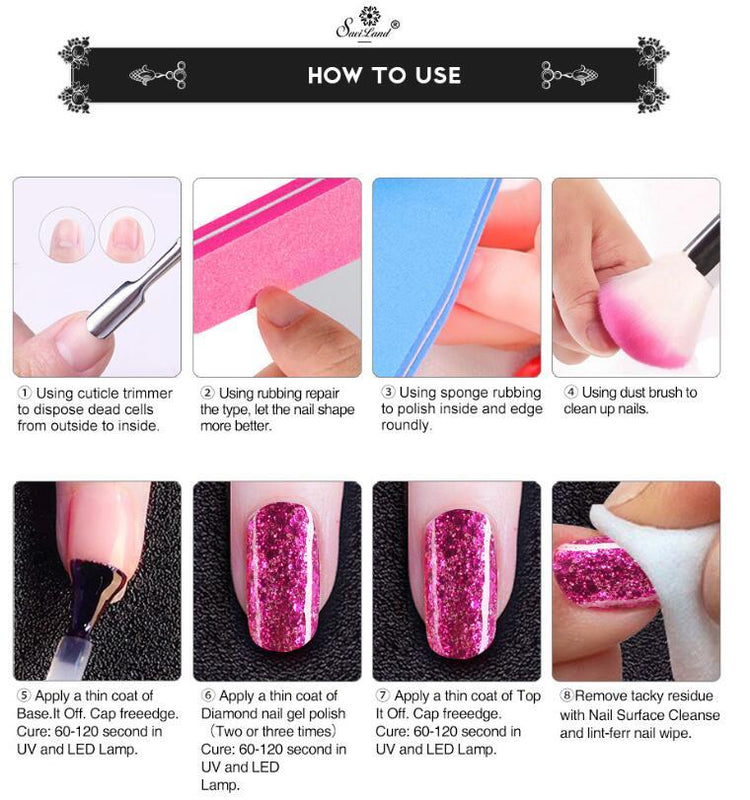 SaviLand®

HOW TO USE

① Using cuticle trimmer to dispose dead cells from outside to inside.

② Using rubbing repair the type, let the nail shape more better.

③ Using sponge rubbing to polish inside and edge roundly.

④ Using dust brush to clean up nails.

⑤ Apply a thin coat of Base.It Off. Cap freeedge. Cure: 60-120 second in UV and LED Lamp.

⑥ Apply a thin coat of Diamond nail gel polish (Two or three times) Cure: 60-120 second in UV and LED Lamp.

⑦ Apply a thin coat of Top It Off. Cap freeedge. Cure: 60-120 second in UV and LED Lamp.

⑧Remove tacky residue with Nail Surface Cleanse and lint-ferr nail wipe.