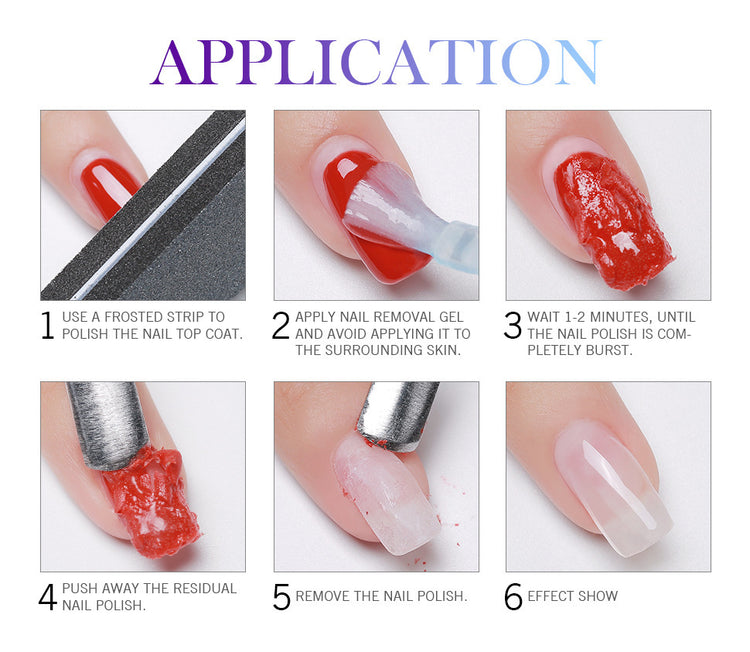 APPLICATION

1 USE A FROSTED STRIP TO POLISH THE NAIL TOP COAT.

2 APPLY NAIL REMOVAL GEL AND AVOID APPLYING IT TO THE SURROUNDING SKIN.

3 WAIT 1-2 MINUTES, UNTIL THE NAIL POLISH IS COMPLETELY BURST.

4 PUSH AWAY THE RESIDUAL NAIL POLISH.

5 REMOVE THE NAIL POLISH.

6 EFFECT SHOW