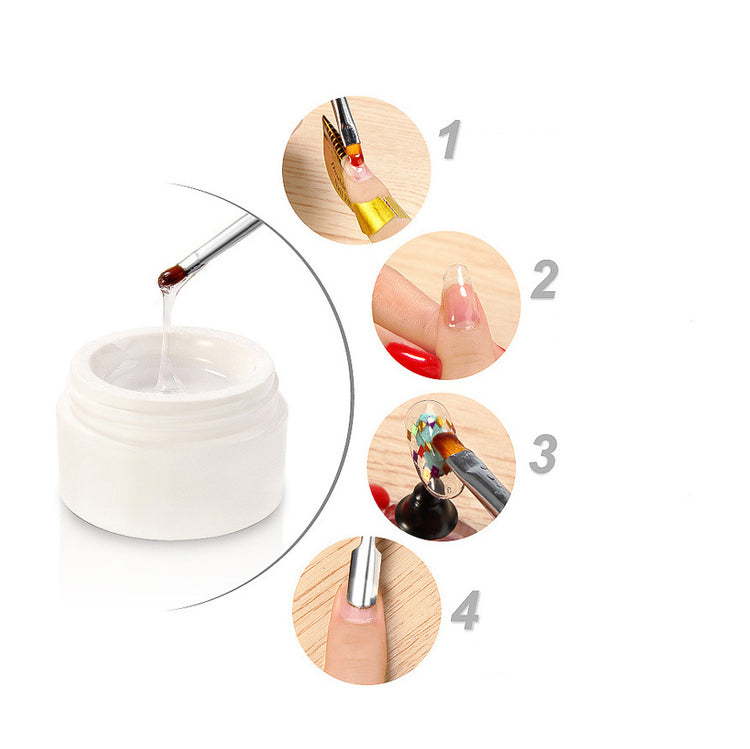 1

2

3

4